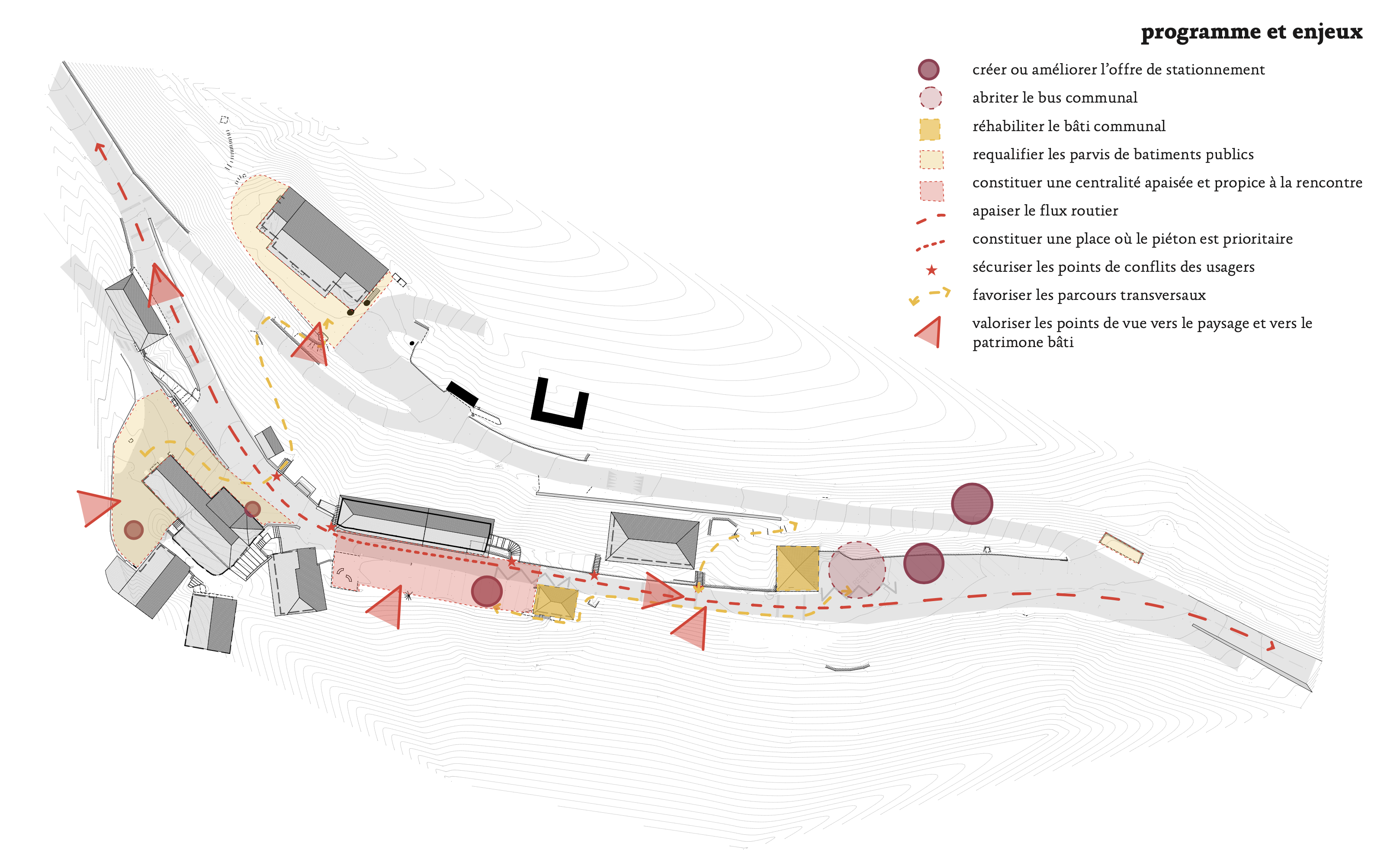 programme et enjeux

créer ou améliorer l'offre de stationnement

abriter le bus communal

réhabiliter le bâti communal

requalifier les parvis de batiments publics

constituer une centralité apaisée et propice à la rencontre

apaiser le flux routier

constituer une place où le piéton est prioritaire

sécuriser les points de conflits des usagers

favoriser les parcours transversaux

valoriser les points de vue vers le paysage et vers le patrimone bâti